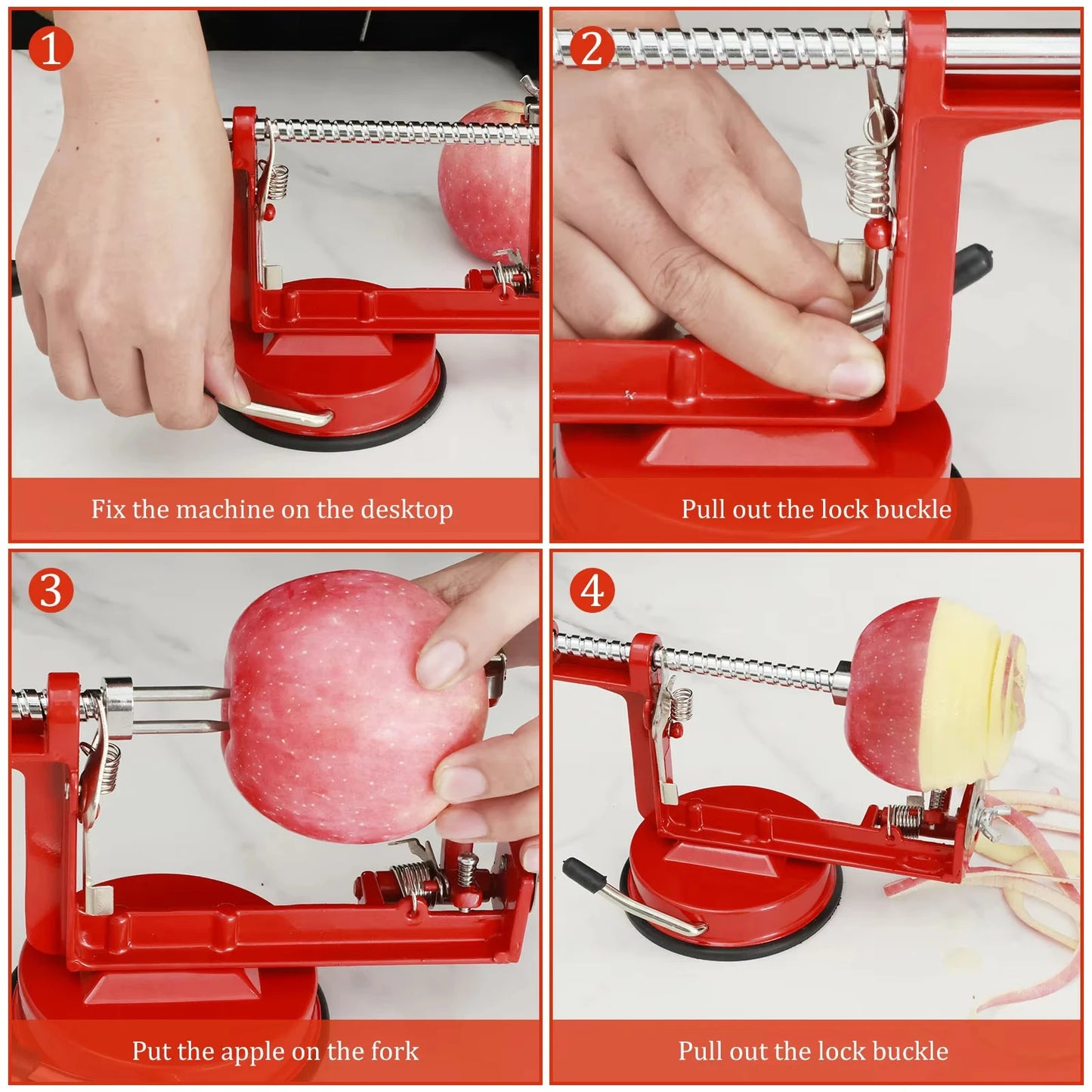 1
Fix the machine on the desktop

2
Pull out the lock buckle

3
Put the apple on the fork

4
Pull out the lock buckle