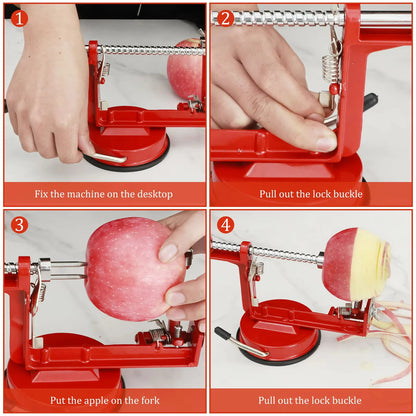 1
Fix the machine on the desktop

2
Pull out the lock buckle

3
Put the apple on the fork

4
Pull out the lock buckle